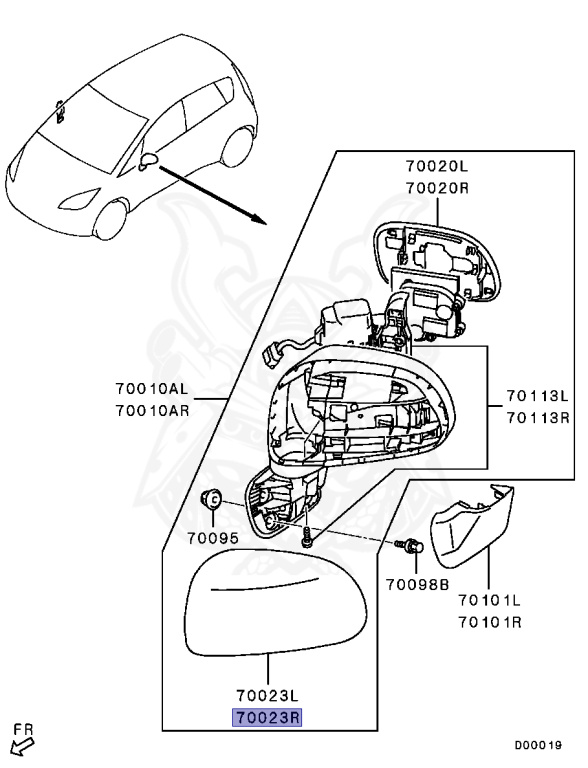 70020L
70020R

70010AL
70010AR

70113L
70113R

70095

70098B

70101L
70101R

70023L
70023R

FR

D00019