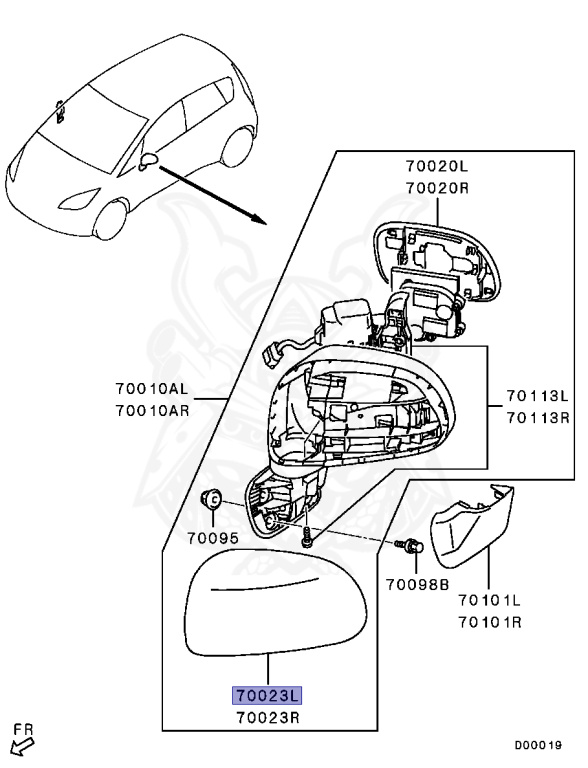 70020L
70020R

70010AL
70010AR

70113L
70113R

70095

70098B

70101L
70101R

70023L
70023R

FR

D00019