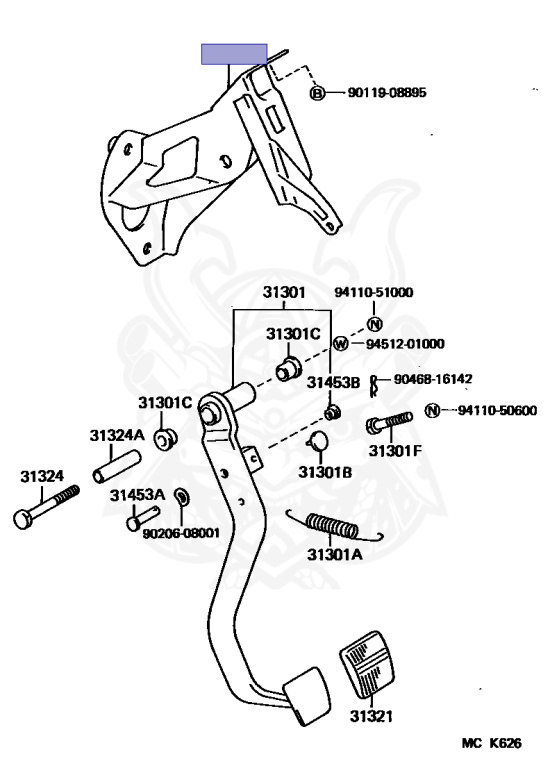 B 90119-08895

31301
94110-51000
N
31301C
W 94512-01000
31453B
90468-16142
31301C
N 94110-50600
31324A
31301F
31301B
31324
31453A
90206-08001
31301A
31321
MC K626