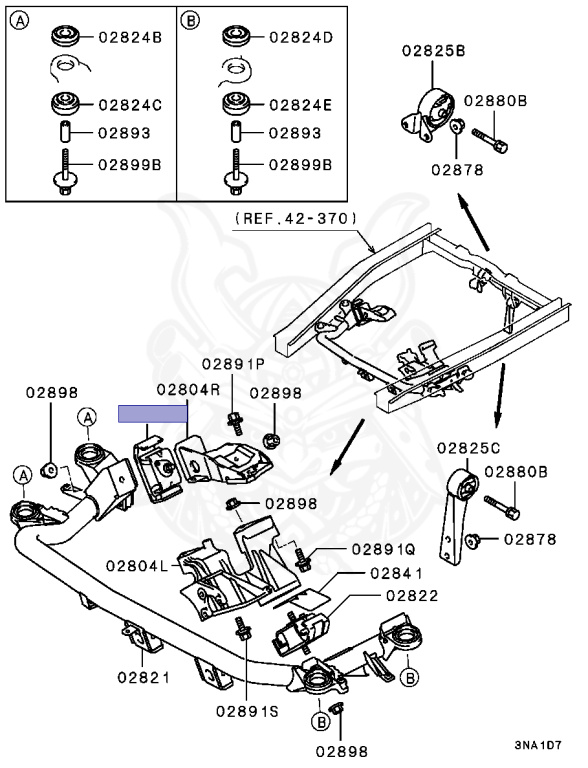 A
02824B
02824C
02893
02899B
B
02824D
02824E
02893
02899B
02825B
02880B
02878
(REF.42-370)
02891P
02898
02804R
02898
A
A
02898
02891Q
02804L
02841
02822
02825C
02880B
02878
02821
02891S
B
B
02898
3NA1D7