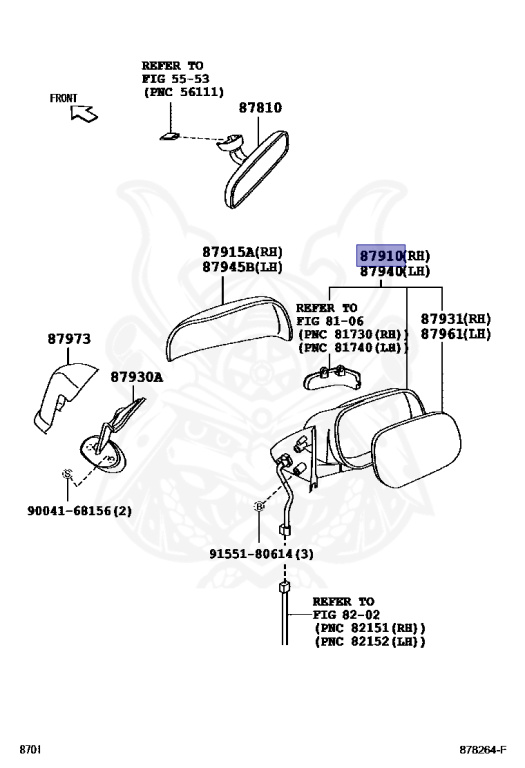 REFER TO
FIG 55-53
(PNC 56111)

FRONT

87810

87915A(RH)
87945B(LH)

87910(RH)
87940(LH)

REFER TO
FIG 81-06
(PNC 81730(RH))
(PNC 81740(LH))

87931(RH)
87961(LH)

87973

87930A

S

90041-68156(2)

B

91551-80614(3)

REFER TO
FIG 82-02
(PNC 82151(RH))
(PNC 82152(LH))

8701

878264-F