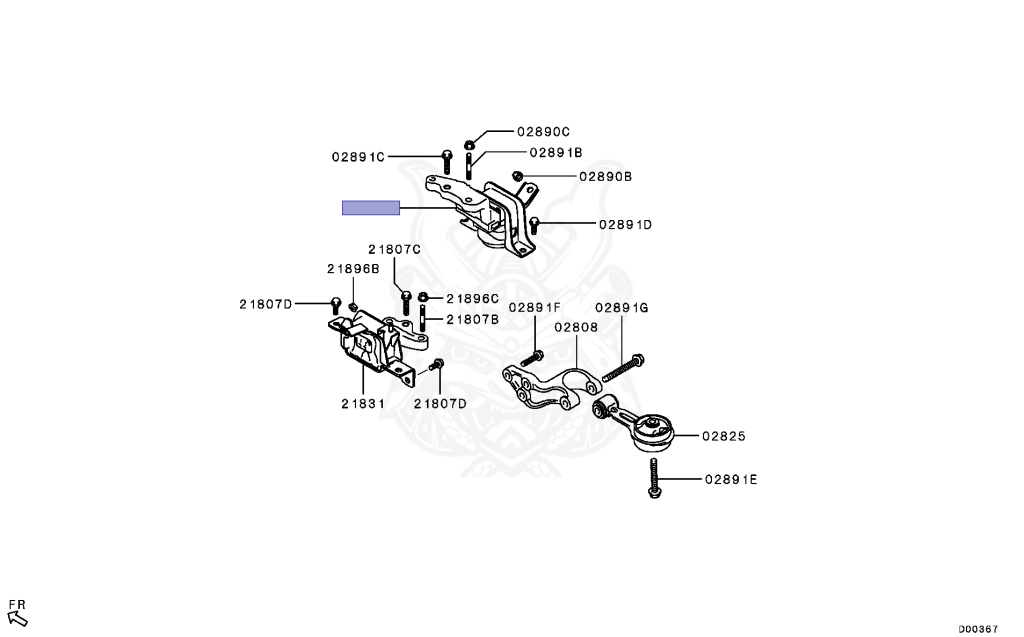 02890C
02891C
02891B
02890B
02891D
21807C
21896B
21807D
21896C
21807B
02891F
02891G
02808
21831
21807D
02825
02891E
FR
D00367