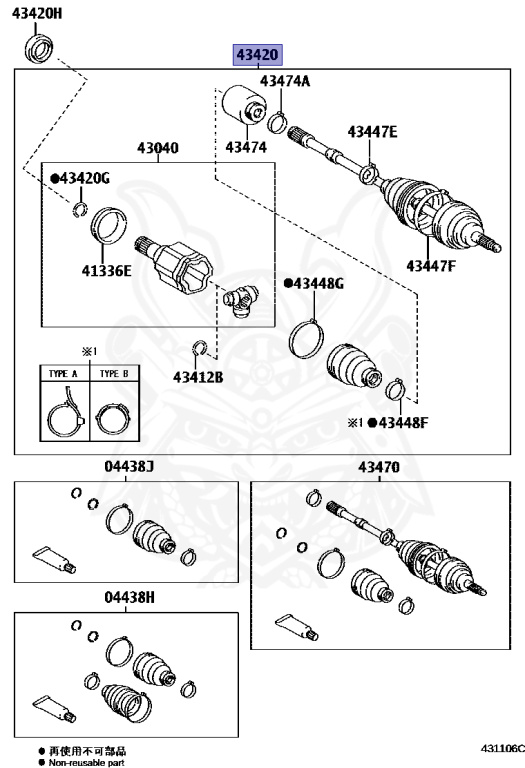 43420H

43420

43474A

43474

43447E

43040

●43420G

41336E

43447F

●43448G

※1

TYPE A

TYPE B

43412B

※1 ●43448F

04438J

43470

04438H

● 再使用不可部品
● Non-reusable part

431106C