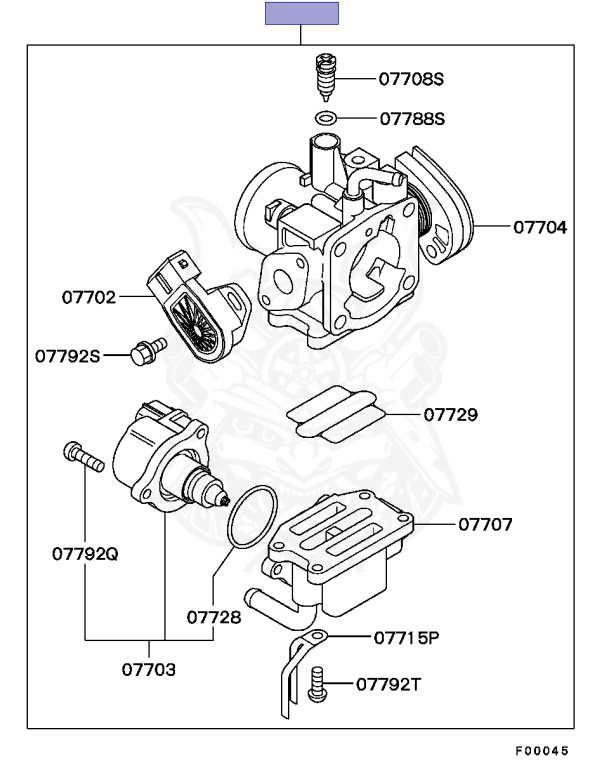 07708S
07788S
07704
07702
07792S
07729
07707
07792Q
07728
07715P
07703
07792T
F00045