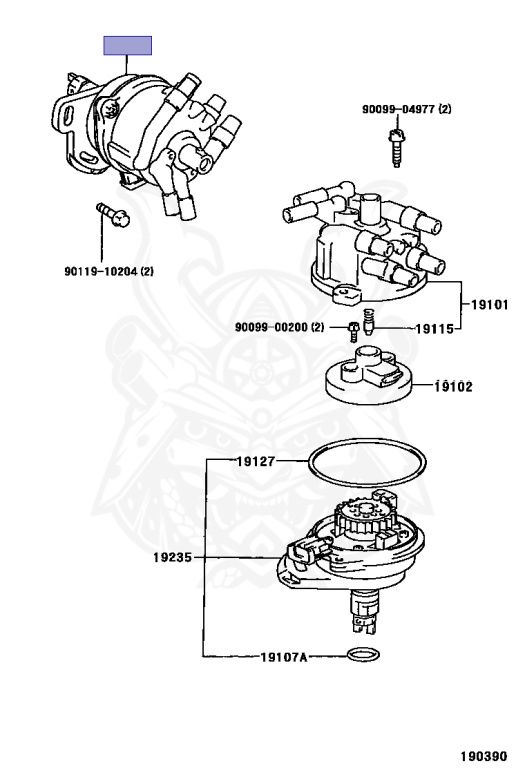 90099-04977 (2)

90119-10204 (2)

19101

90099-00200 (2)

19115

19102

19127

19235

19107A

190390