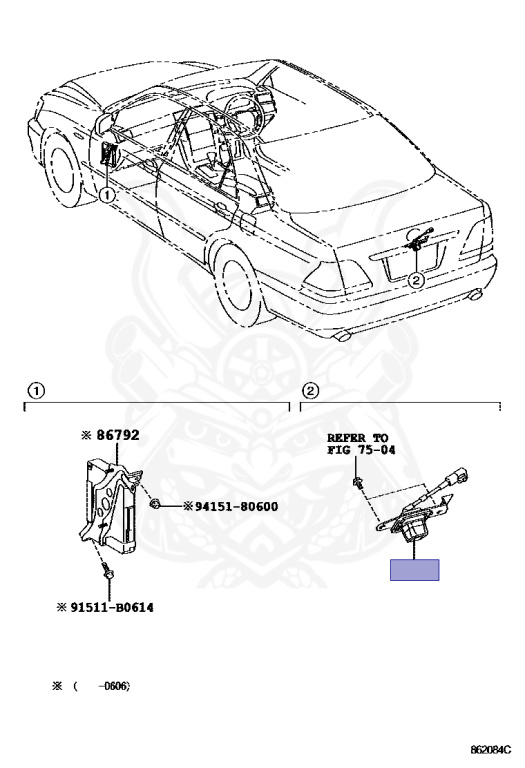 ①

②

①

②

※ 86792

※ 94151-80600

※ 91511-B0614

REFER TO
FIG 75-04

※ (　-0606)

862084C