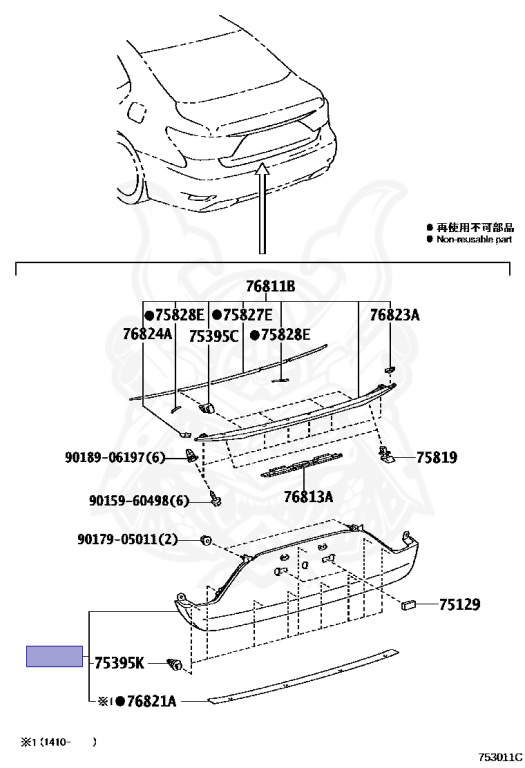 ● 再使用不可部品
● Non-reusable part

76811B
●75828E
●75827E
76823A
76824A
75395C
●75828E
90189-06197(6)
75819
90159-60498(6)
76813A
90179-05011(2)
75129
75395K
※1●76821A

※1 (1410- )

753011C