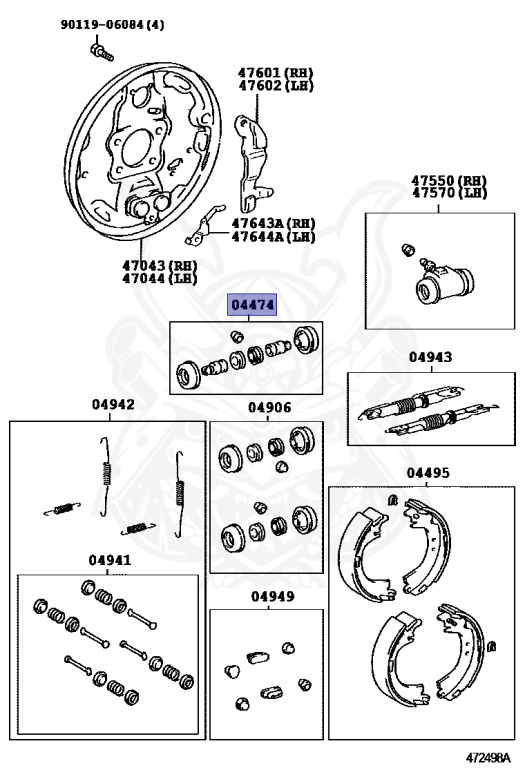 90119-06084 (4)

47601 (RH)
47602 (LH)

47550 (RH)
47570 (LH)

47643A (RH)
47644A (LH)

47043 (RH)
47044 (LH)

04474

04943

04942

04906

04495

04941

04949

472498A