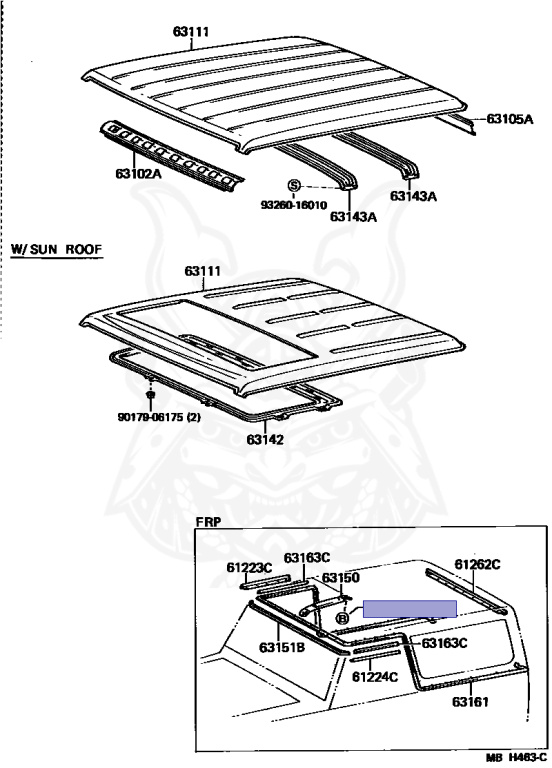 63111

63105A

63102A

S

93260-16010

63143A

63143A

W/SUN ROOF

63111

90179-06175 (2)

63142

FRP

61223C

63163C

63150

61262C

B

63151B

63163C

61224C

63161

MB H463-C