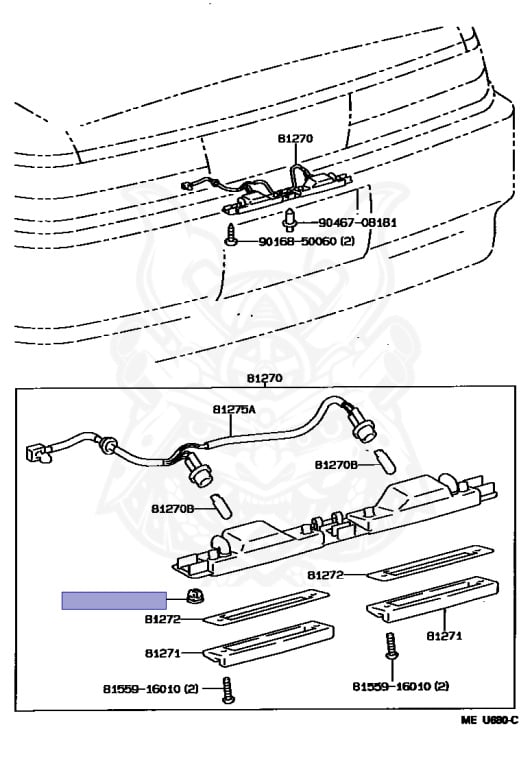 81270

90467-08181

90168-50060 (2)

81270

81275A

81270B

81270B

81272

81272

81271

81271

81559-16010 (2)

81559-16010 (2)

ME U680-C