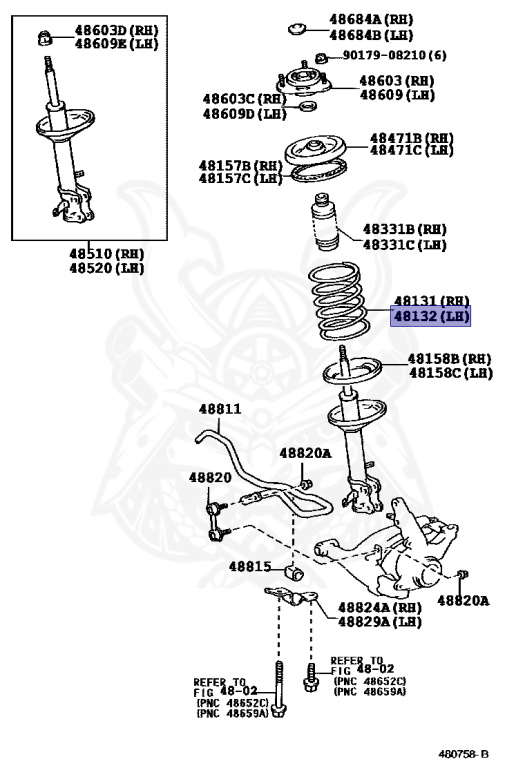 48603D (RH)
48609E (LH)

48510 (RH)
48520 (LH)

48684A (RH)
48684B (LH)
90179-08210 (6)
48603 (RH)
48609 (LH)
48603C (RH)
48609D (LH)
48471B (RH)
48471C (LH)
48157B (RH)
48157C (LH)
48331B (RH)
48331C (LH)
48131 (RH)
48132 (LH)
48158B (RH)
48158C (LH)
48811
48820A
48820
48815
48820A
48824A (RH)
48829A (LH)

REFER TO FIG 48-02 (PNC 48652C) (PNC 48659A)

REFER TO FIG 48-02 (PNC 48652C) (PNC 48659A)

480758-B