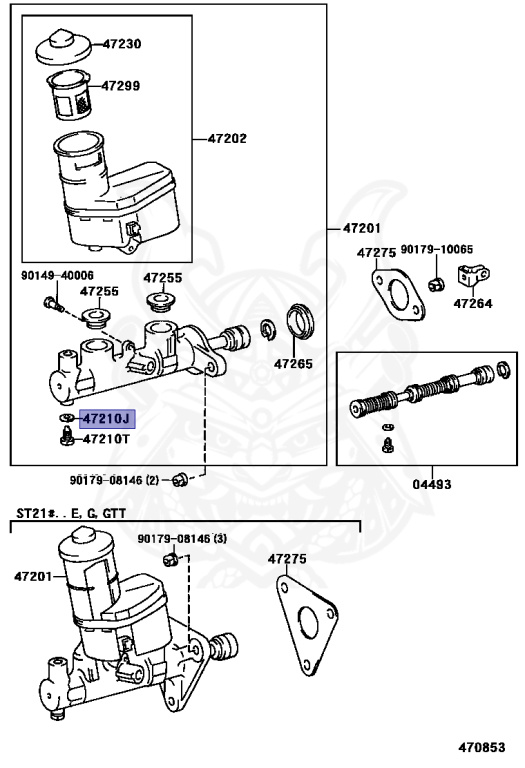 47230
47299
47202
47201
90149-40006
47255
47255
47275
90179-10065
47264
47265
47210J
47210T
90179-08146 (2)
04493
ST21#. . E, G, GTT
90179-08146 (3)
47201
47275
470853