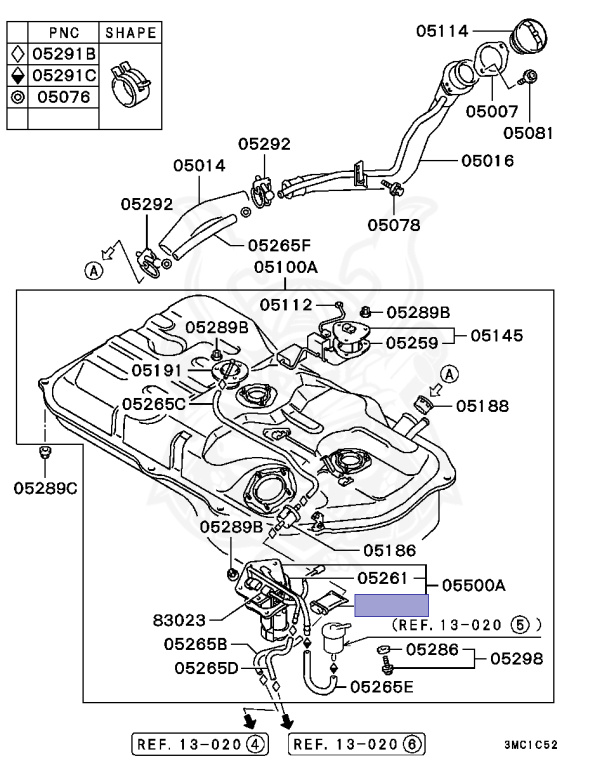 | | PNC | SHAPE |
|---|---|---|
| ◇ | 05291B | |
| ◆ | 05291C | |
| ◎ | 05076 | |
| | | |

05114
05007
05081
05292
05014
05016
05292
05078
05265F
A
05100A
05112
05289B
05289B
05145
05259
05191
A
05265C
05188
05289C
05289B
05186
05261
05500A
83023
(REF. 13-020 5)
05265B
05286
05298
05265D
05265E
REF. 13-020 4
REF. 13-020 6
3MC1C52