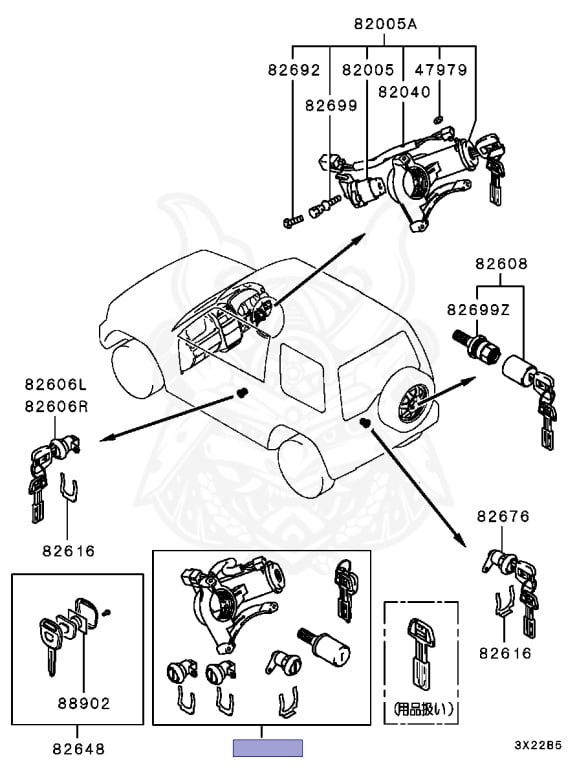 82005A
82692
82005
47979
82699
82040
82608
82699Z
82606L
82606R
82616
82676
82616
88902
82648
(用品扱い)
3X22B5