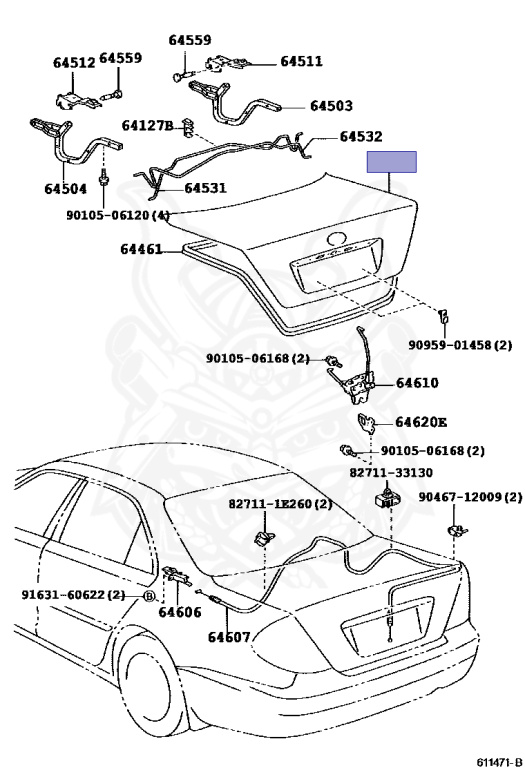 64559
64512
64559
64511
64503
64127B
64532
64504
64531
90105-06120(4)
64461
90959-01458(2)
90105-06168(2)
64610
64620E
90105-06168(2)
82711-33130
82711-1E260(2)
90467-12009(2)
91631-60622(2)
B
64606
64607
611471-B