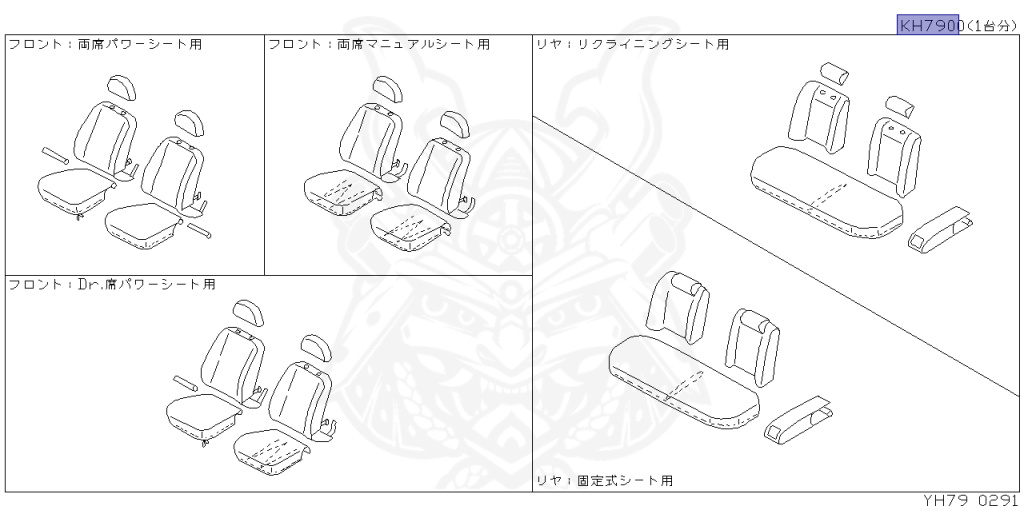 KH7900(1台分)

フロント：両席パワーシート用

フロント：両席マニュアルシート用

リヤ：リクライニングシート用

フロント：Dr.席パワーシート用

リヤ：固定式シート用

YH79 0291