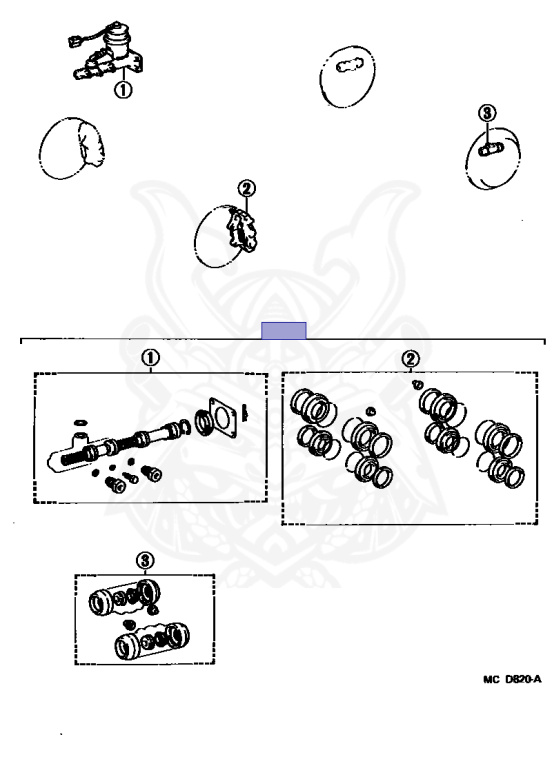 1

3

2

1

2

3

MC D820-A