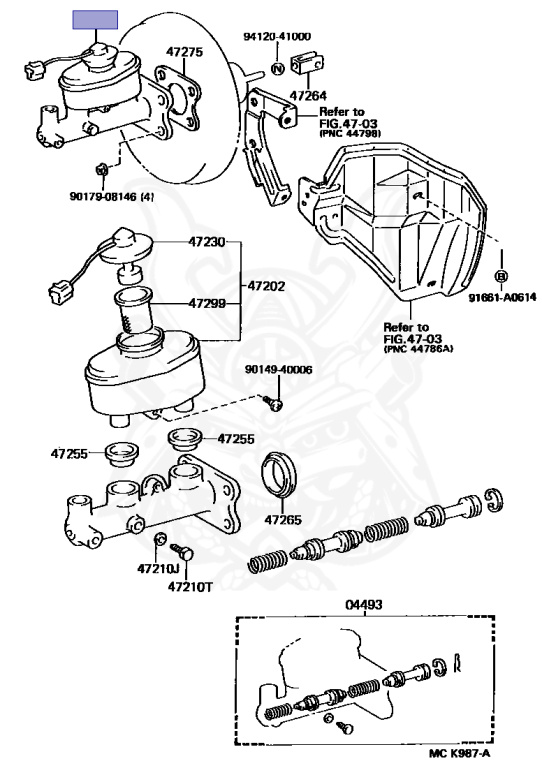 47275

94120-41000

N

47264

Refer to
FIG.47-03
(PNC 44798)

90179-08146 (4)

47230

47202

47299

B

91661-A0614

Refer to
FIG.47-03
(PNC 44786A)

90149-40006

47255

47255

47265

47210J

47210T

04493

MC K987-A