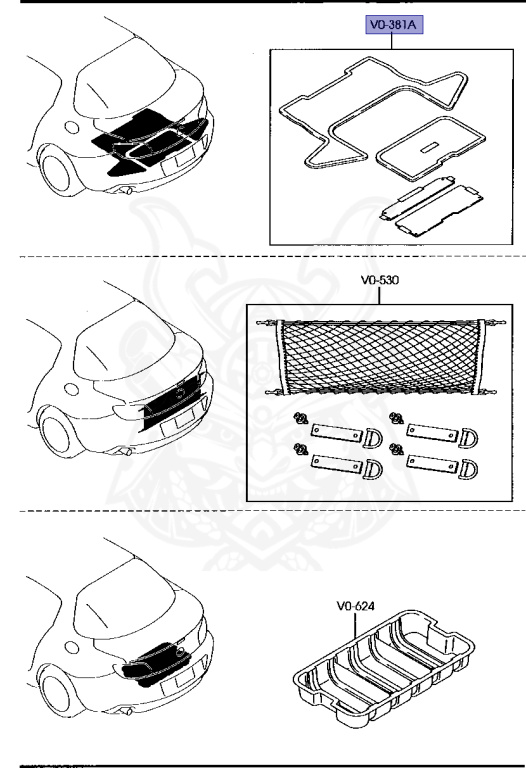 V0-381A

V0-530

V0-624