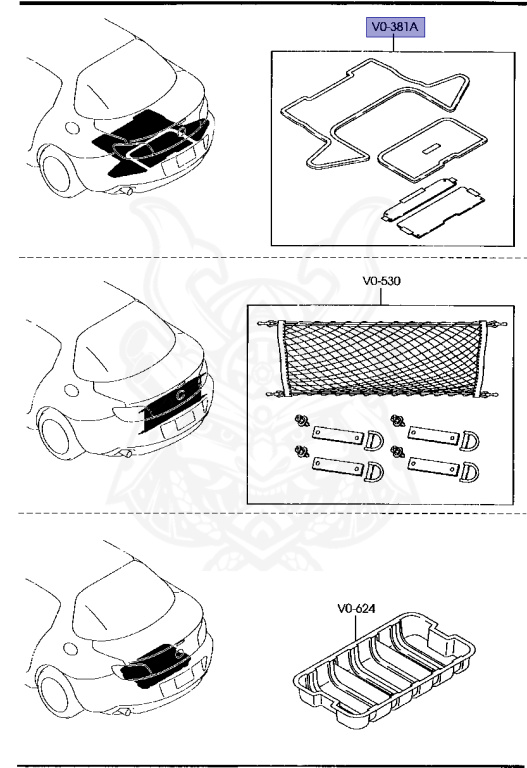 V0-381A

V0-530

V0-624