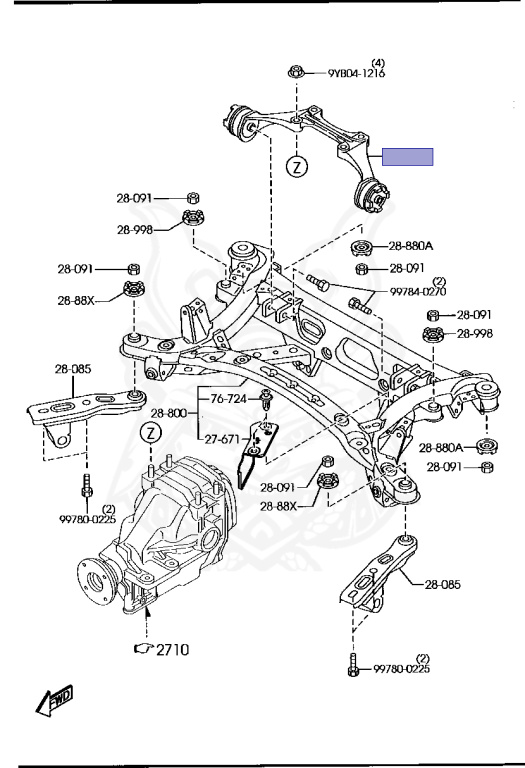 (4)
9YB04-1216

Z

28-091
28-998
28-880A
28-091
28-091
(2)
99784-0270
28-88X
28-091
28-998
28-085
76-724
28-800
27-671
Z
28-880A
28-091
28-091
28-88X
(2)
99780-0225
28-085
2710
(2)
99780-0225
FWD