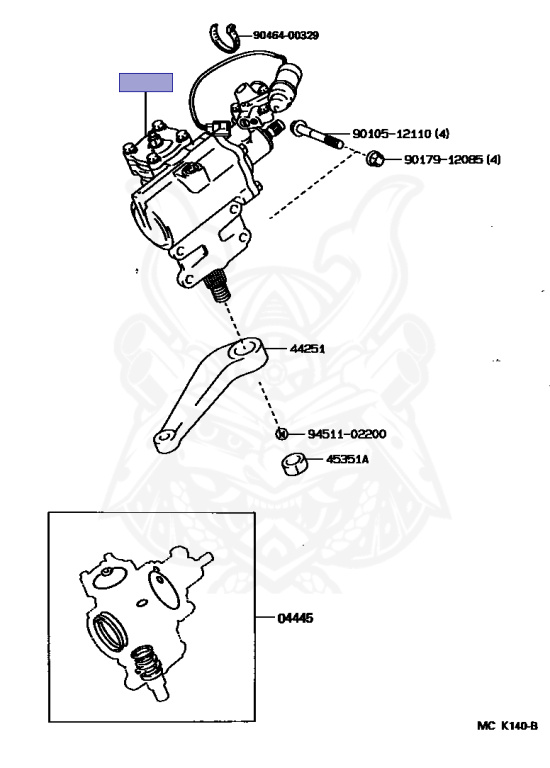 90464-00329

90105-12110 (4)

90179-12085 (4)

44251

94511-02200

45351A

04445

MC K140-B