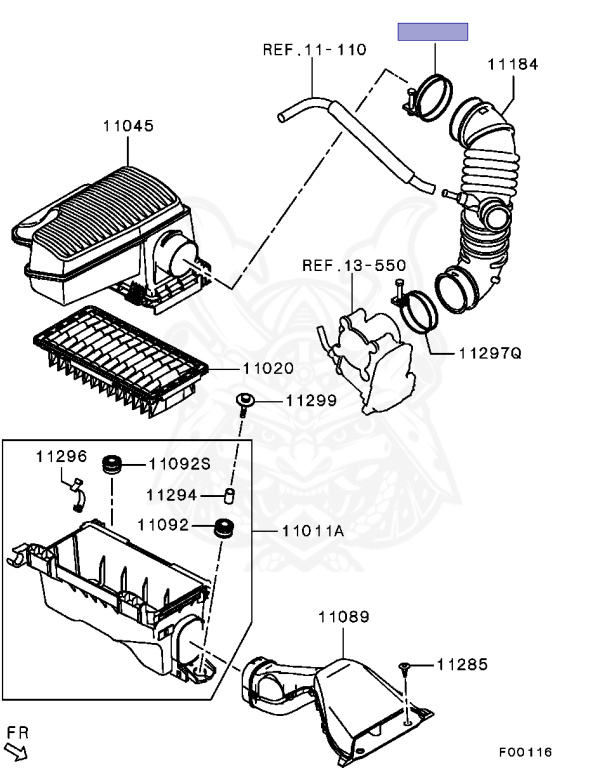 REF.11-110
11184
11045
REF.13-550
11297Q
11020
11299
11296
11092S
11294
11092
11011A
11089
11285
FR
F00116