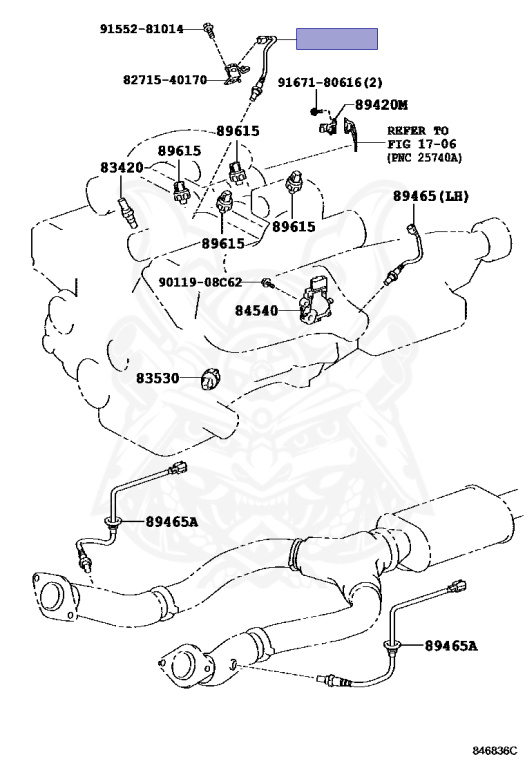 91552-81014

82715-40170

91671-80616(2)

89420M

REFER TO FIG 17-06 (PNC 25740A)

89615

89615

83420

89615

89615

89465(LH)

90119-08C62

84540

83530

89465A

89465A

846836C