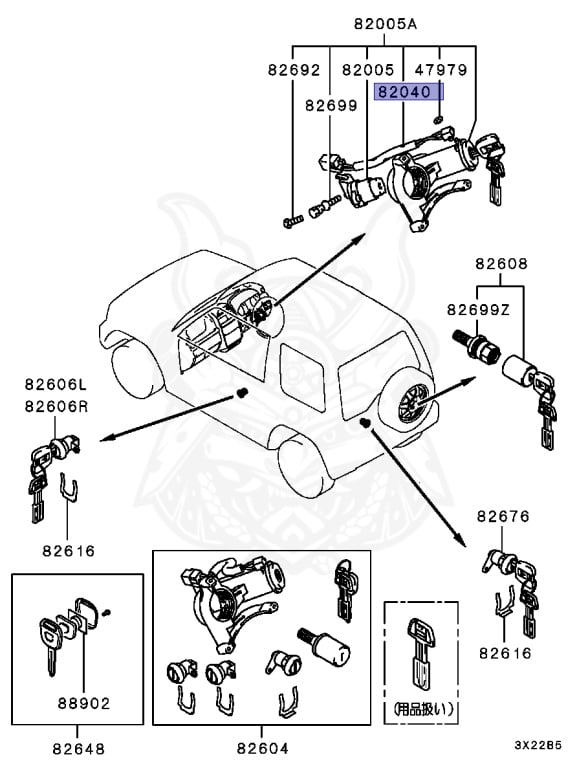 82005A
82692
82005
47979
82040
82699
82608
82699Z
82606L
82606R
82616
82676
82616
88902
(用品扱い)
82648
82604
3X22B5