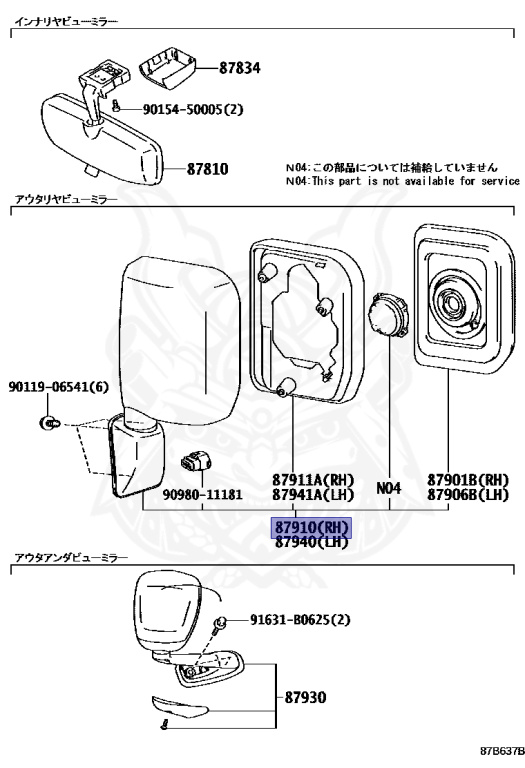 インナリヤビューミラー

87834

90154-50005(2)

87810

N04:この部品については補給していません
N04:This part is not available for service

アウタリヤビューミラー

90119-06541(6)

90980-11181

87911A(RH)
87941A(LH)

N04

87901B(RH)
87906B(LH)

87910(RH)
87940(LH)

アウタアンダビューミラー

91631-B0625(2)

87930

87B637B