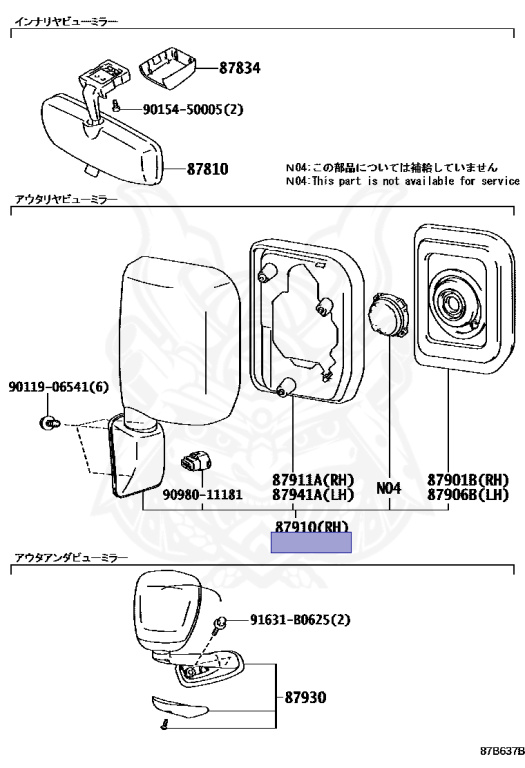 インナリヤビューミラー

87834

90154-50005(2)

87810

N04:この部品については補給していません
N04:This part is not available for service

アウタリヤビューミラー

90119-06541(6)

90980-11181

87911A(RH)
87941A(LH)

N04

87901B(RH)
87906B(LH)

87910(RH)

アウタアンダビューミラー

91631-B0625(2)

87930

87B637B