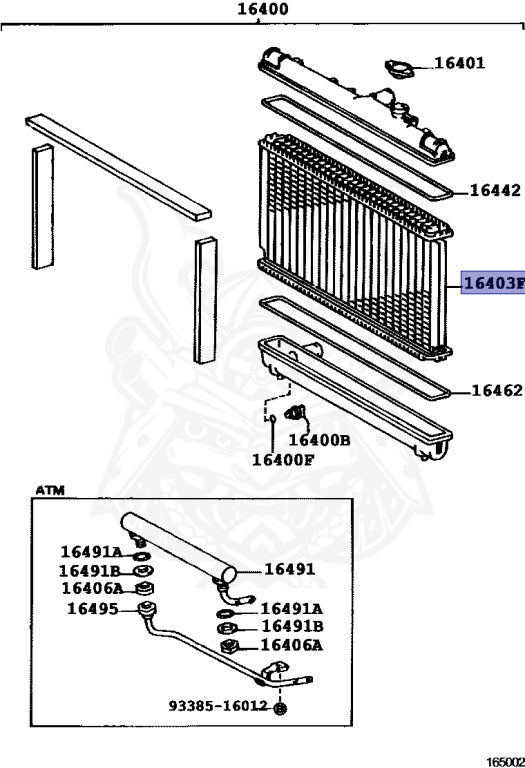 16400

16401

16442

16403F

16462

16400B

16400F

ATM

16491A

16491B

16406A

16495

16491

16491A

16491B

16406A

93385-16012

165002