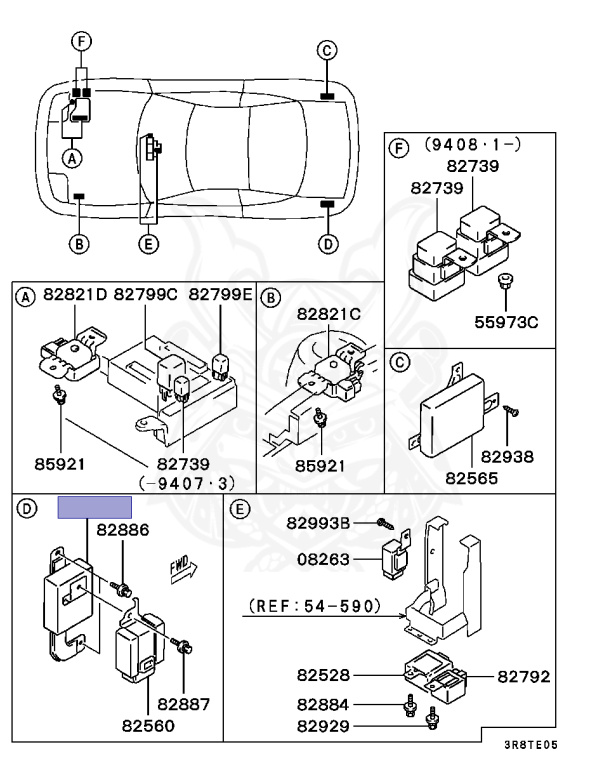 F
C
A
B
E
D

F
(9408·1-)
82739
82739
55973C

A
82821D 82799C 82799E
85921
82739
(-9407·3)

B
82821C
85921

C
82938
82565

D
82886
FWD
82887
82560

E
82993B
08263
(REF:54-590)
82528
82792
82884
82929

3R8TE05