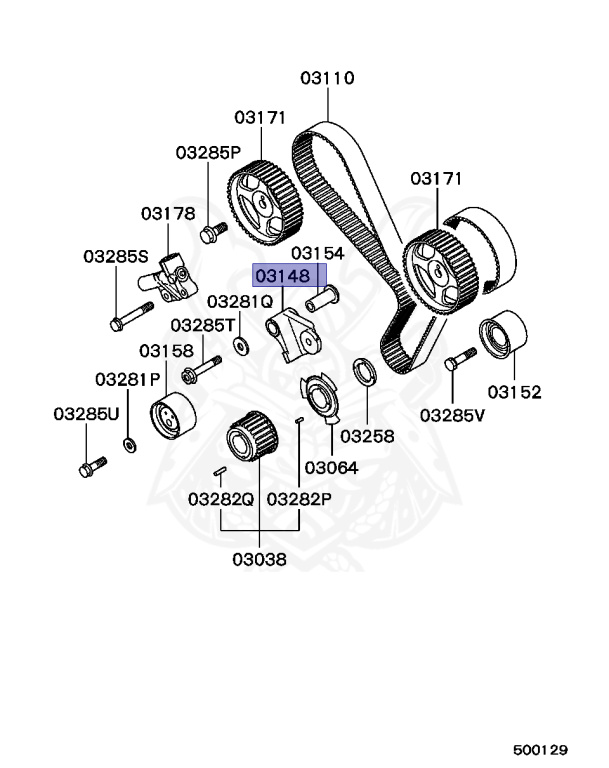 03110
03171
03285P
03171
03178
03154
03285S
03148
03281Q
03285T
03158
03281P
03152
03285U
03258
03285V
03064
03282Q
03282P
03038
500129