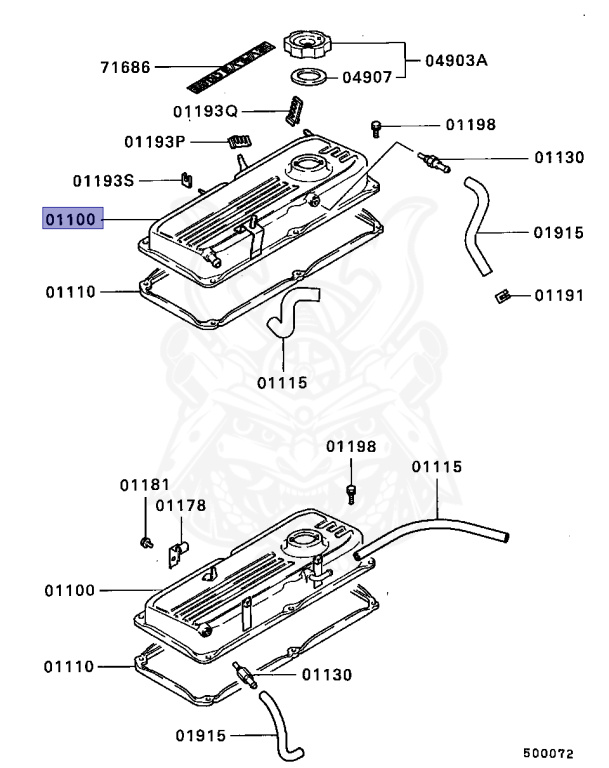 71686
04903A
04907
01193Q
01198
01193P
01130
01193S
01100
01915
01110
01191
01115
01198
01115
01181
01178
01100
01110
01130
01915
500072