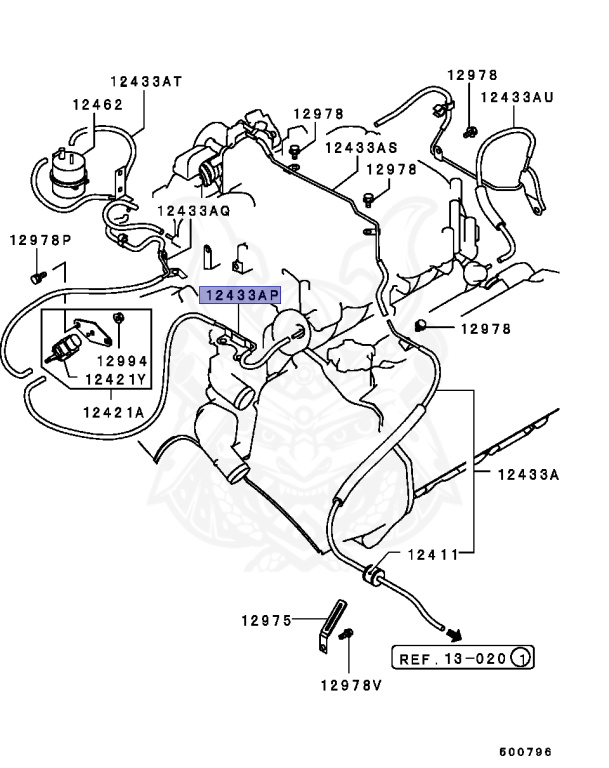 12433AT
12462
12978
12433AU
12978
12433AS
12978
12433AQ
12978P
12433AP
12978
12994
12421Y
12421A
12433A
12411
12975
REF. 13-020 1
12978V
600796