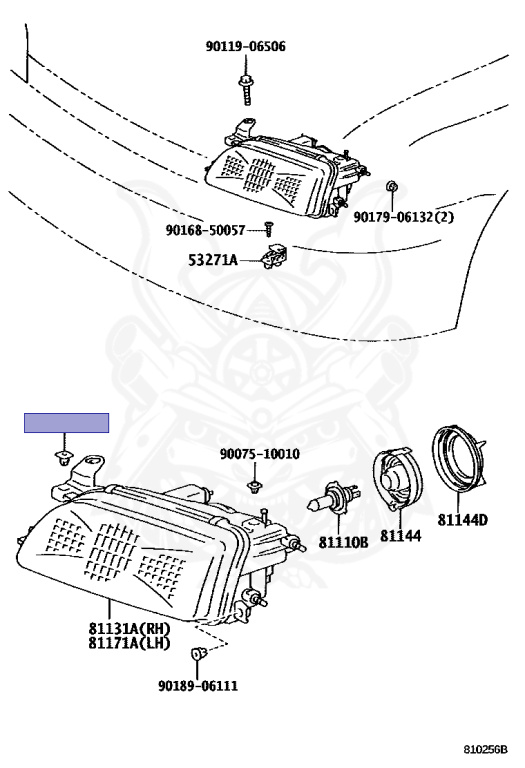 90119-06506

90179-06132(2)

90168-50057

53271A

90075-10010

81110B

81144

81144D

81131A(RH)
81171A(LH)

90189-06111

810256B