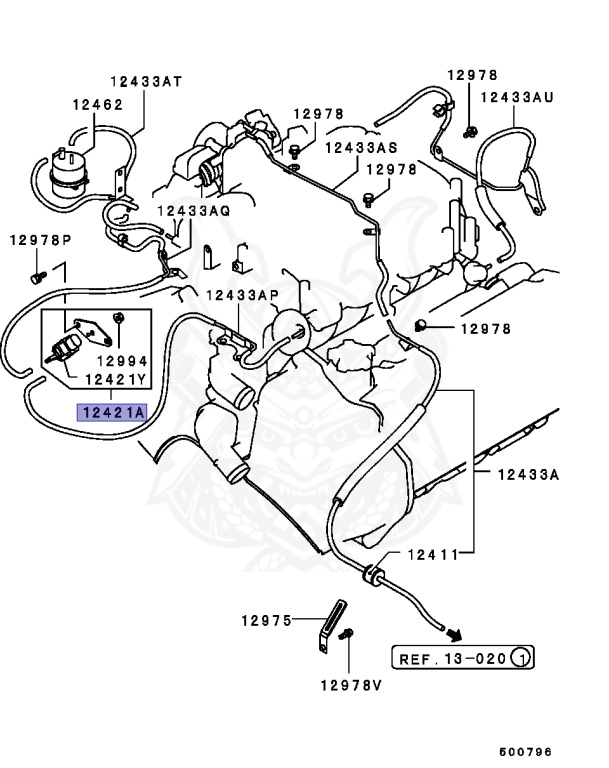 12433AT
12462
12978
12433AU
12978
12433AS
12978
12433AQ
12978P
12433AP
12978
12994
12421Y
12421A
12433A
12411
12975
REF. 13-020 1
12978V
600796