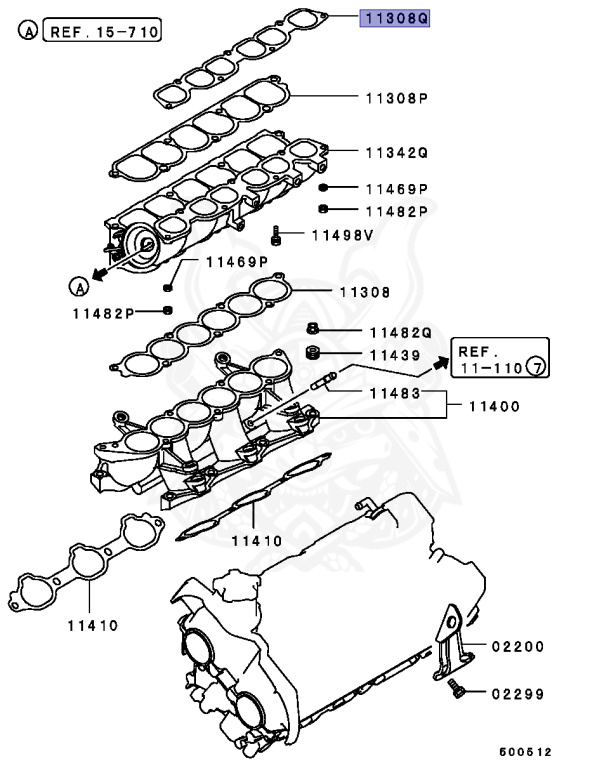 A REF. 15-710

11308Q

11308P

11342Q

11469P

11482P

11498V

11469P

A

11482P

11308

11482Q

11439

REF. 11-110 7

11483

11400

11410

11410

02200

02299

600512