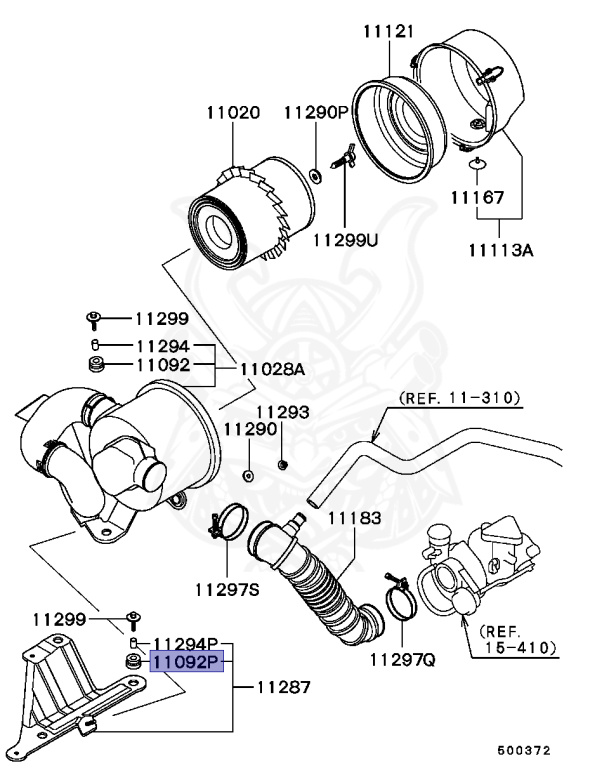 11121
11020
11290P
11167
11299U
11113A
11299
11294
11092
11028A
(REF. 11-310)
11293
11290
11183
11297S
11299
11294P
11092P
11287
11297Q
(REF. 15-410)
500372