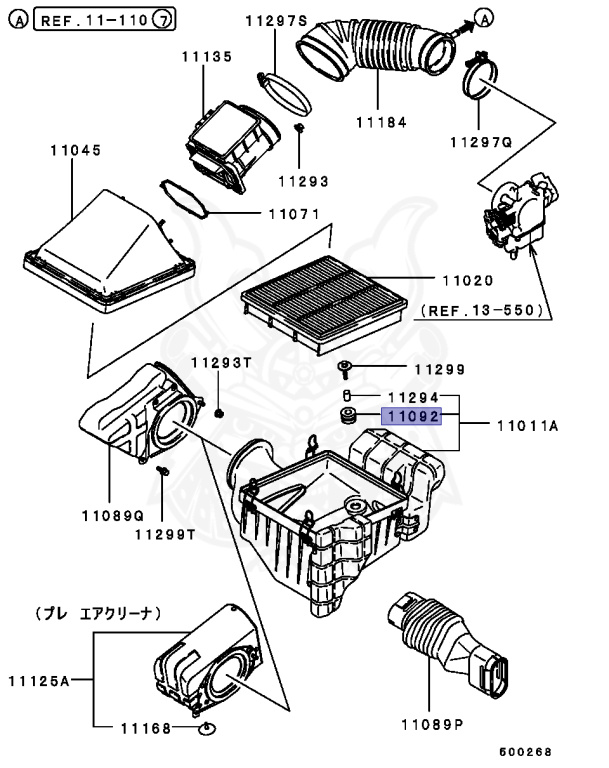 A REF.11-110 7

11297S

A

11135

11184

11297Q

11045

11293

11071

11020

(REF.13-550)

11293T

11299

11294

11092

11011A

11089Q

11299T

(プレ エアクリーナ)

11125A

11168

11089P

600268