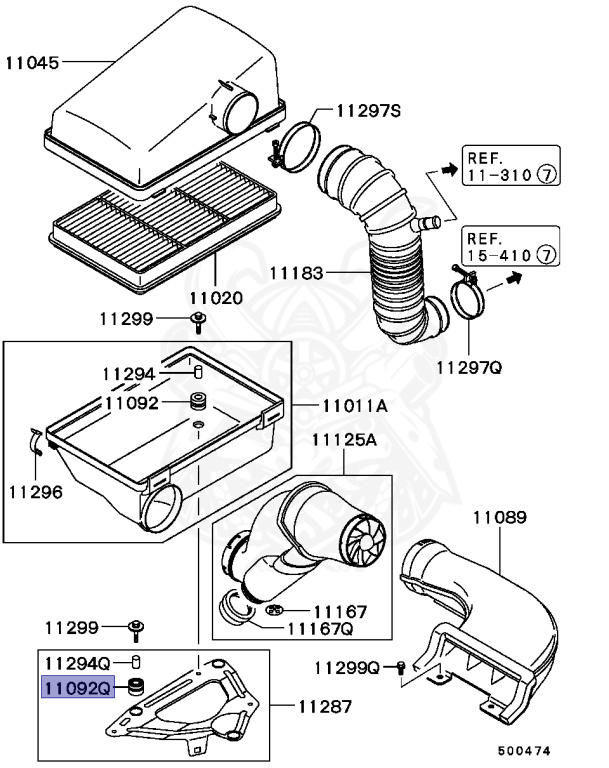 11045
11297S
REF. 11-310 ⑦
REF. 15-410 ⑦
11183
11020
11299
11297Q
11294
11092
11011A
11296
11125A
11089
11167
11167Q
11299
11294Q
11092Q
11299Q
11287
500474