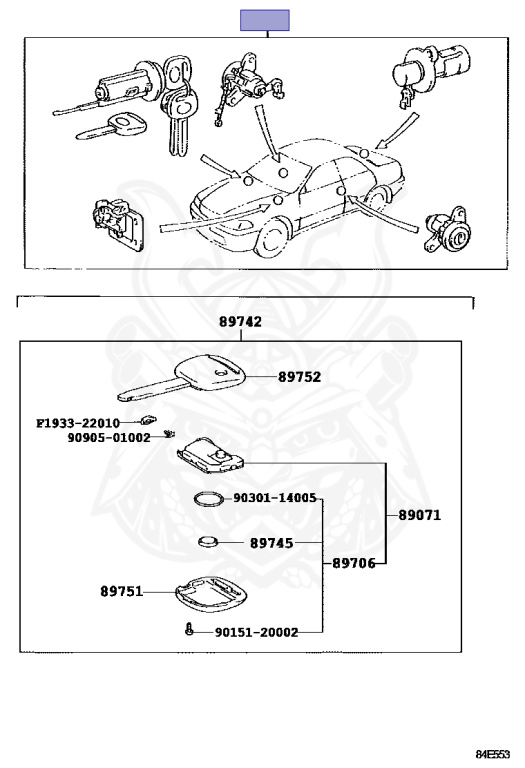 89742

89752

F1933-22010

90905-01002

90301-14005

89071

89745

89706

89751

90151-20002

84E553