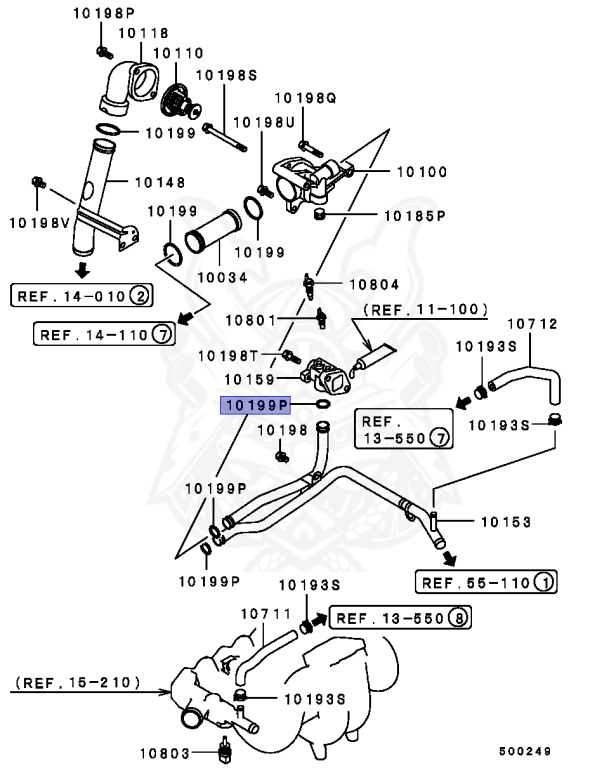 10198P
10118
10110
10198S
10198Q
10199
10198U
10100
10148
10198V
10199
10199
10185P
10034
REF. 14-010 2
10804
REF. 14-110 7
10801
(REF. 11-100)
10712
10198T
10193S
10159
10199P
REF. 13-550 7
10193S
10198
10199P
10153
10199P
REF. 55-110 1
10193S
10711
REF. 13-550 8
(REF. 15-210)
10193S
10803
500249