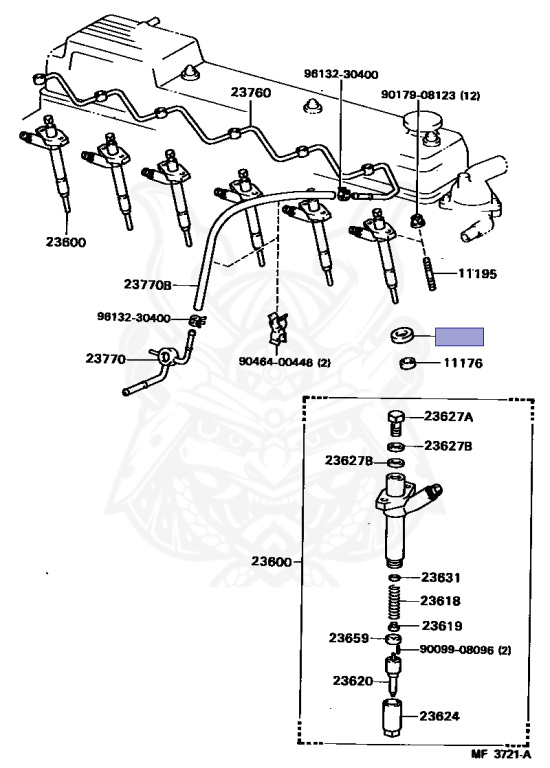 96132-30400
23760
90179-08123 (12)
23600
23770B
11195
96132-30400
23770
90464-00448 (2)
11176
23627A
23627B
23627B
23600
23631
23618
23619
23659
90099-08096 (2)
23620
23624
MF 3721-A