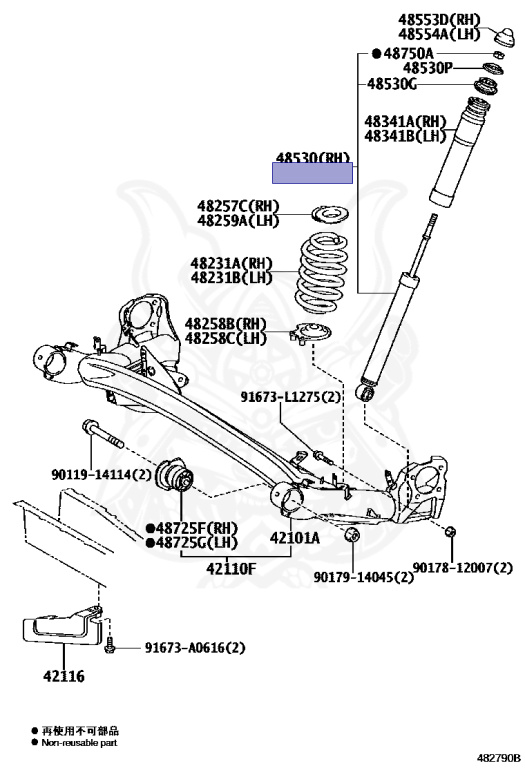 48553D(RH)
48554A(LH)
● 48750A
48530P
48530G
48341A(RH)
48341B(LH)
48530(RH)
48257C(RH)
48259A(LH)
48231A(RH)
48231B(LH)
48258B(RH)
48258C(LH)
91673-L1275(2)
90119-14114(2)
●48725F(RH)
●48725G(LH)
42101A
42110F
90179-14045(2)
90178-12007(2)
91673-A0616(2)
42116

● 再使用不可部品
● Non-reusable part

482790B