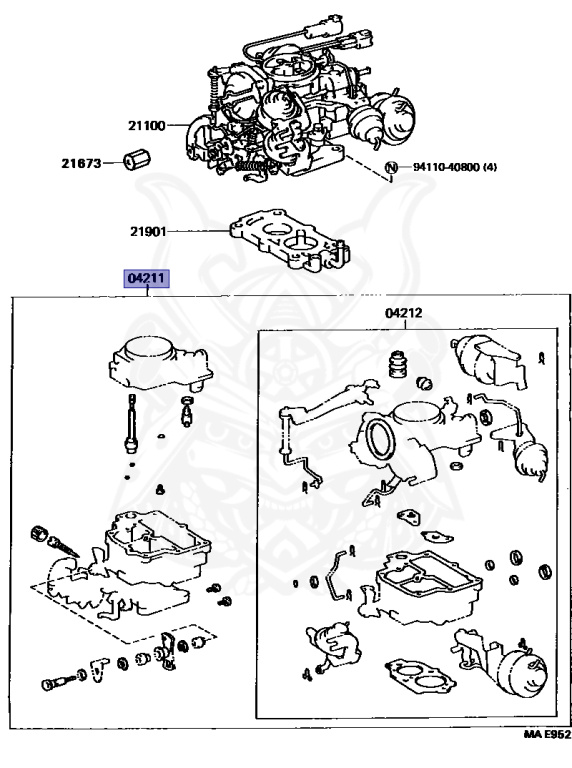 21100

21673

N 94110-40800 (4)

21901

04211

04212

MA E952