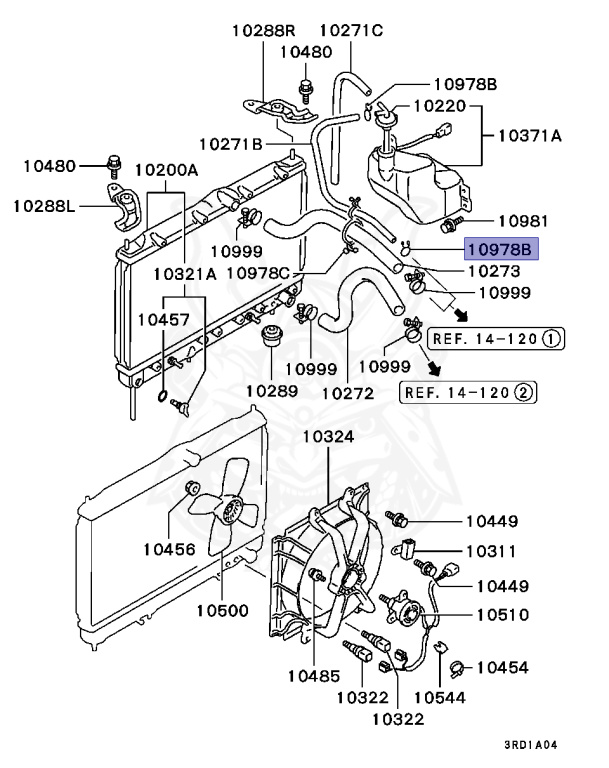 10288R
10271C
10480
10978B
10220
10371A
10271B
10480
10200A
10288L
10981
10999
10978B
10321A
10978C
10273
10999
10457
REF. 14-120 ①
10999
10999
10289
10272
REF. 14-120 ②
10324
10449
10456
10311
10449
10500
10510
10485
10454
10322
10544
10322
3RD1A04