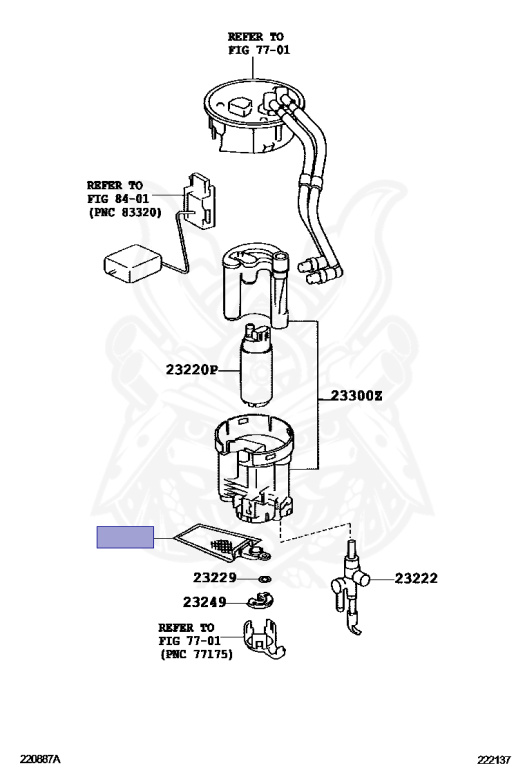 REFER TO
FIG 77-01

REFER TO
FIG 84-01
(PNC 83320)

23220P

23300Z

23229

23222

23249

REFER TO
FIG 77-01
(PNC 77175)

220887A

222137