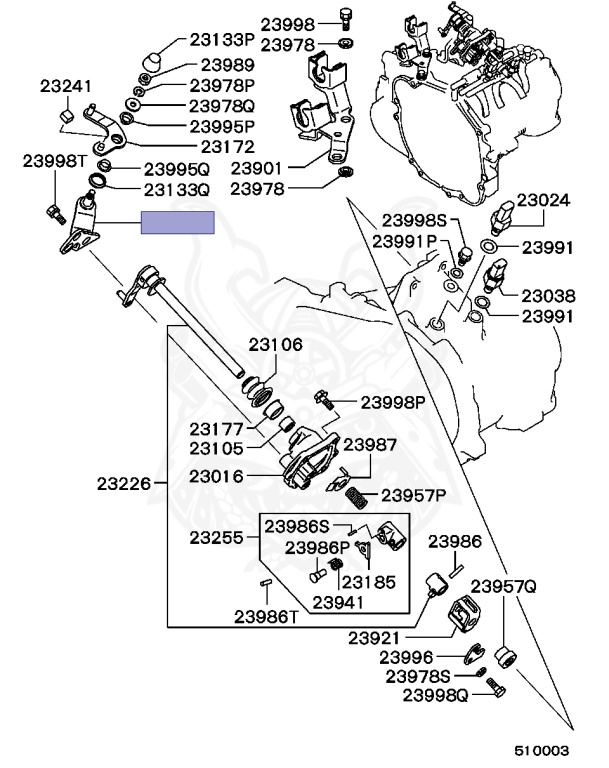 23998
23978
23133P
23989
23978P
23978Q
23995P
23172
23241
23998T
23995Q
23133Q
23901
23978
23024
23998S
23991P
23991
23038
23991
23106
23998P
23177
23105
23987
23016
23226
23957P
23255
23986S
23986P
23185
23941
23986T
23986
23957Q
23921
23996
23978S
23998Q
510003